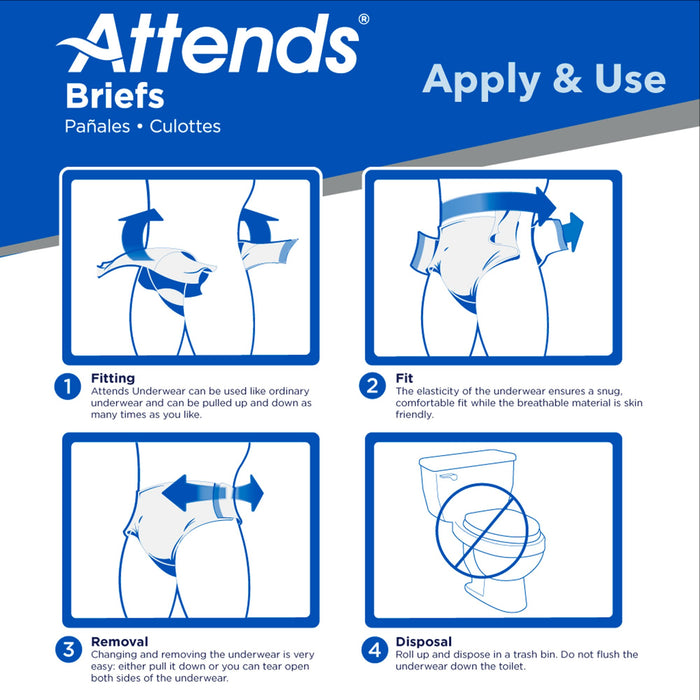 Attends®
Briefs
Pañales • Culottes

Apply & Use

1 Fitting
Attends Underwear can be used like ordinary underwear and can be pulled up and down as many times as you like.

2 Fit
The elasticity of the underwear ensures a snug, comfortable fit while the breathable material is skin friendly.

3 Removal
Changing and removing the underwear is very easy: either pull it down or you can tear open both sides of the underwear.

4 Disposal
Roll up and dispose in a trash bin. Do not flush the underwear down the toilet.