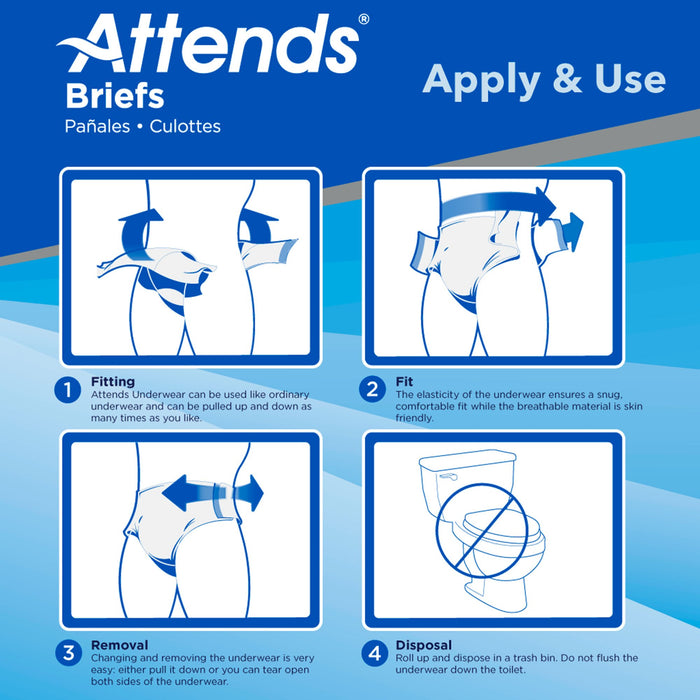 Attends®
Briefs
Pañales • Culottes

Apply & Use

1 Fitting
Attends Underwear can be used like ordinary underwear and can be pulled up and down as many times as you like.

2 Fit
The elasticity of the underwear ensures a snug, comfortable fit while the breathable material is skin friendly.

3 Removal
Changing and removing the underwear is very easy: either pull it down or you can tear open both sides of the underwear.

4 Disposal
Roll up and dispose in a trash bin. Do not flush the underwear down the toilet.