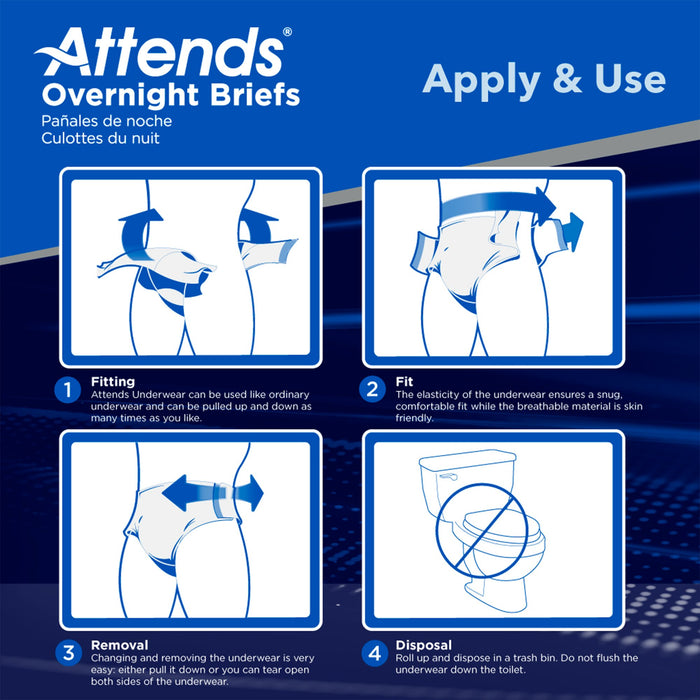 Attends®
Overnight Briefs
Pañales de noche
Culottes du nuit

Apply & Use

1 Fitting
Attends Underwear can be used like ordinary underwear and can be pulled up and down as many times as you like.

2 Fit
The elasticity of the underwear ensures a snug, comfortable fit while the breathable material is skin friendly.

3 Removal
Changing and removing the underwear is very easy: either pull it down or you can tear open both sides of the underwear.

4 Disposal
Roll up and dispose in a trash bin. Do not flush the underwear down the toilet.